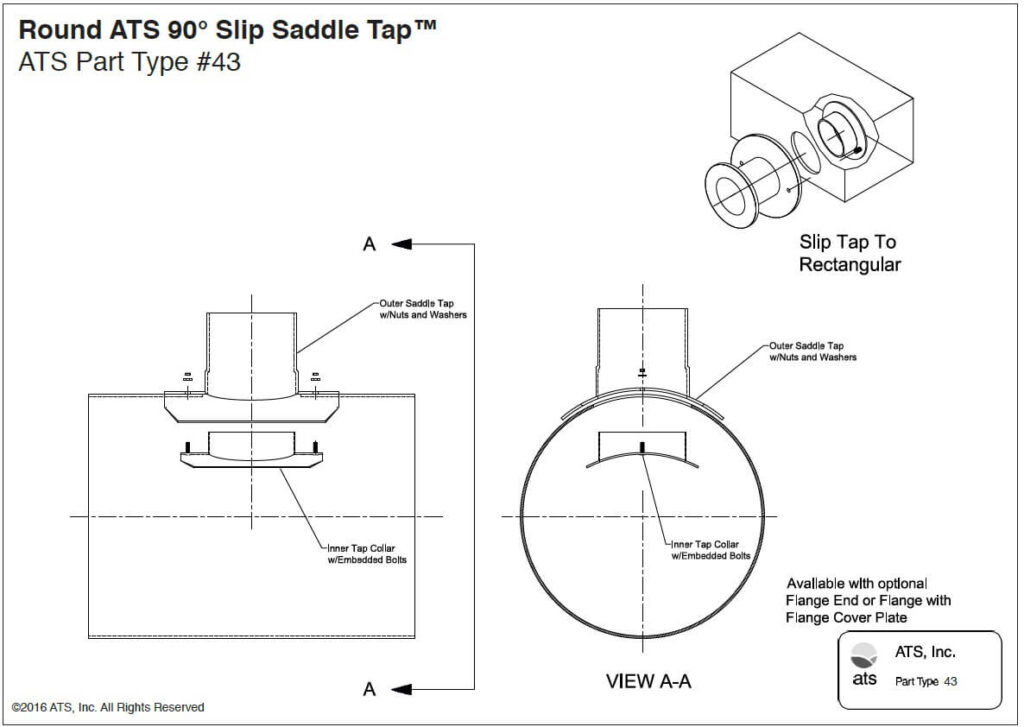 Round ATS 90° Slip Saddle Tap™
ATS Part Type #43

Slip Tap To Rectangular

A

Outer Saddle Tap w/Nuts and Washers

Inner Tap Collar w/Embedded Bolts

A

Outer Saddle Tap w/Nuts and Washers

Inner Tap Collar w/Embedded Bolts

VIEW A-A

Available with optional Flange End or Flange with Flange Cover Plate

ats

ATS, Inc.

Part Type 43

©2016 ATS, Inc. All Rights Reserved