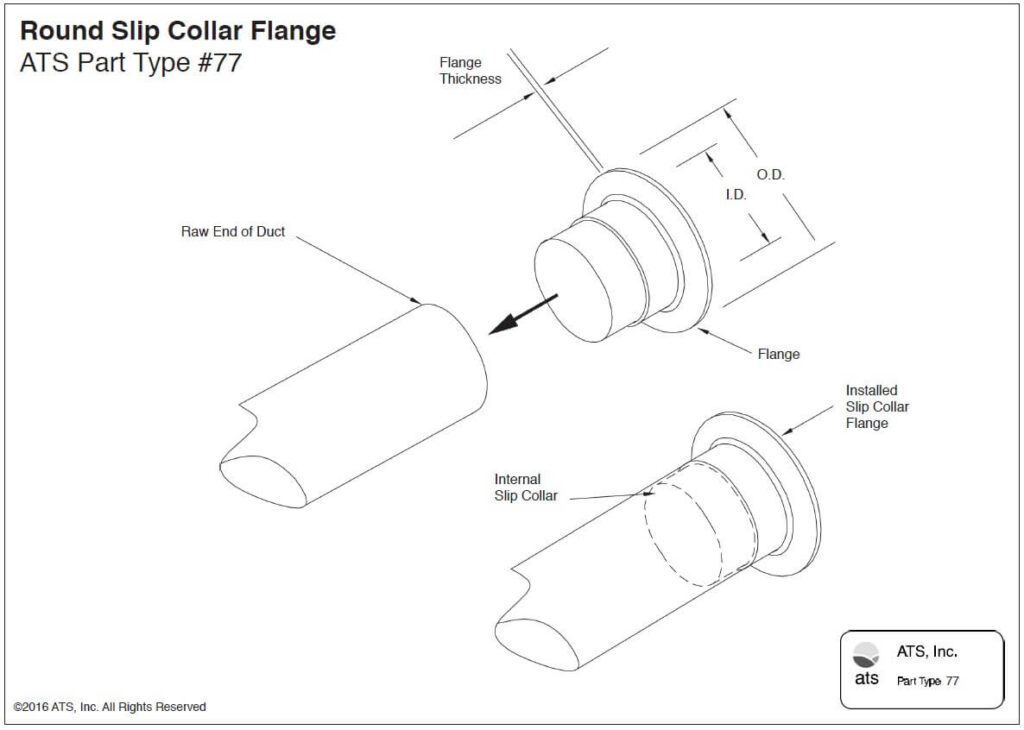 Round Slip Collar Flange
ATS Part Type #77

Flange Thickness

O.D.

I.D.

Raw End of Duct

Flange

Installed Slip Collar Flange

Internal Slip Collar

ats

ATS, Inc.

Part Type 77

©2016 ATS, Inc. All Rights Reserved