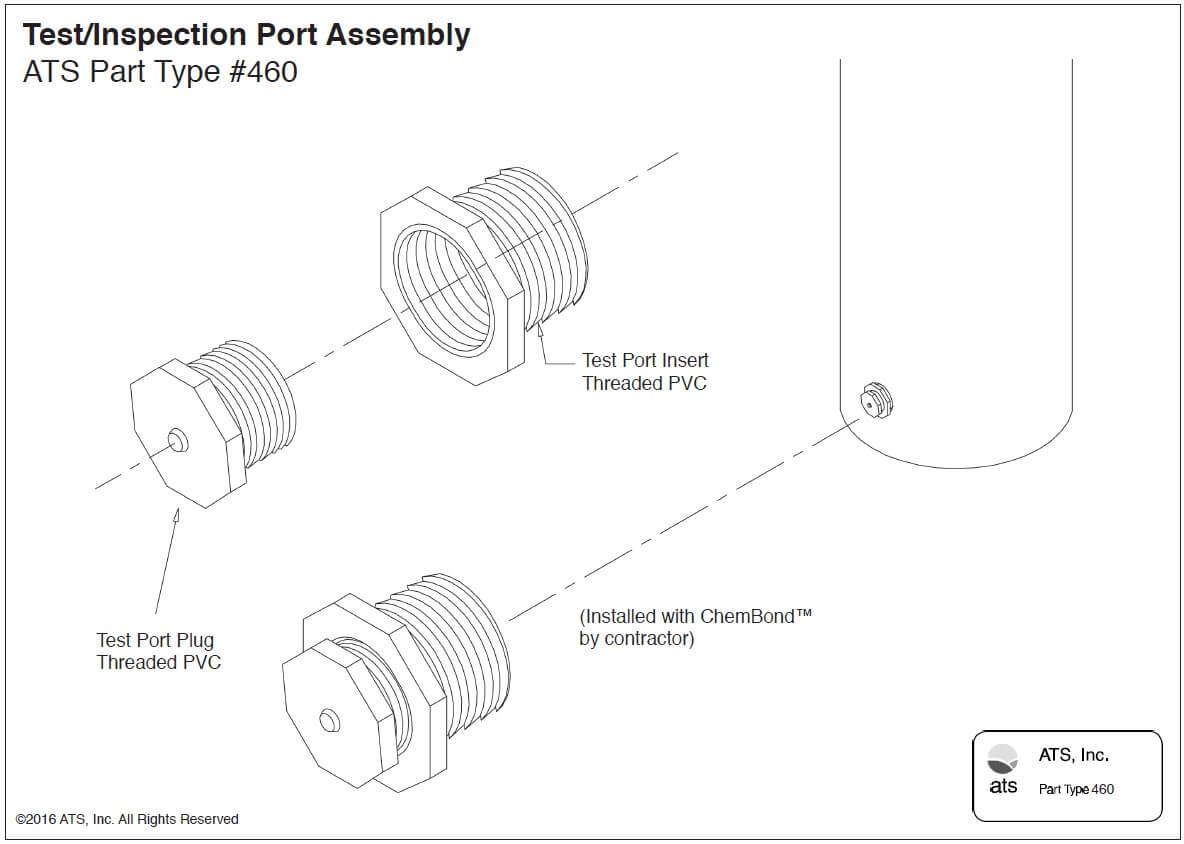 Test/Inspection Port Assembly
ATS Part Type #460

Test Port Insert
Threaded PVC

Test Port Plug
Threaded PVC

(Installed with ChemBond™
by contractor)

ats

ATS, Inc.

Part Type 460

©2016 ATS, Inc. All Rights Reserved